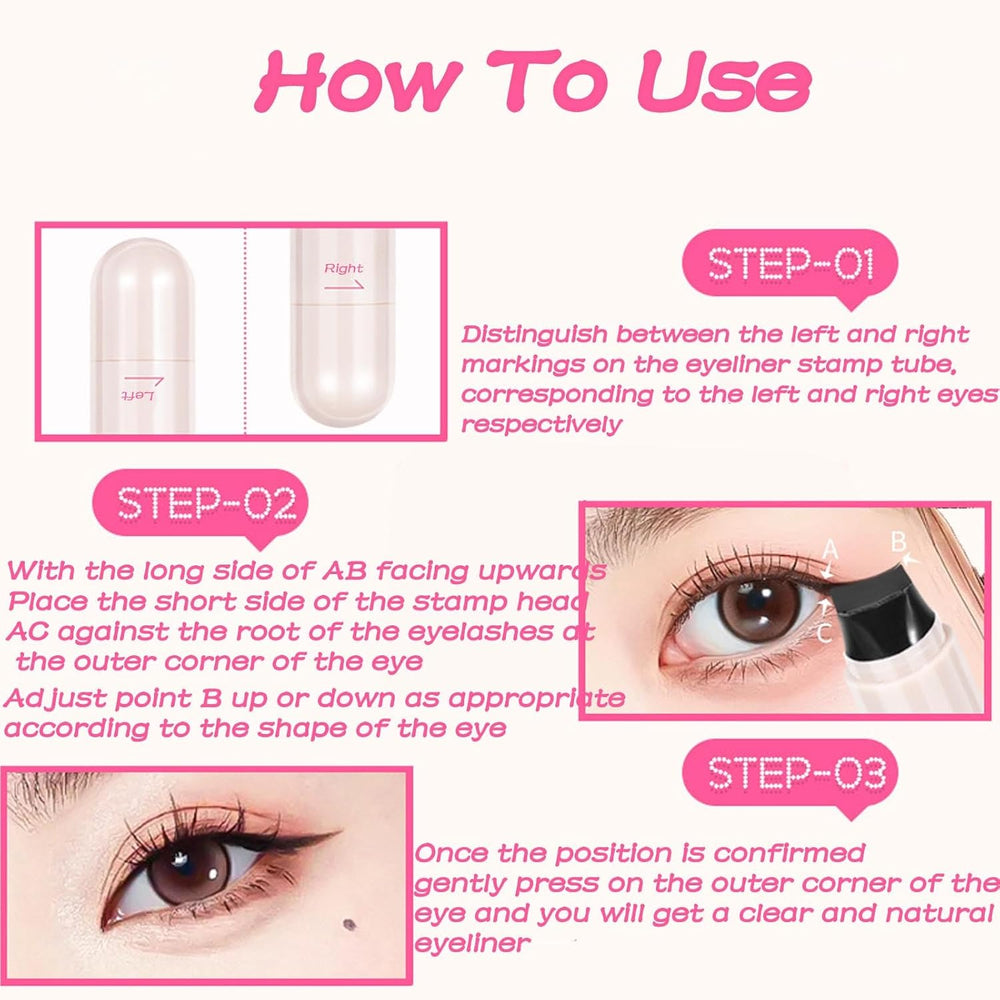 How To Use

Left

Right

STEP-01

Distinguish between the left and right markings on the eyeliner stamp tube, corresponding to the left and right eyes respectively

STEP-02

With the long side of AB facing upwards Place the short side of the stamp head AC against the root of the eyelashes at the outer corner of the eye

Adjust point B up or down as appropriate according to the shape of the eye

A

B

C

STEP-03

Once the position is confirmed gently press on the outer corner of the eye and you will get a clear and natural eyeliner